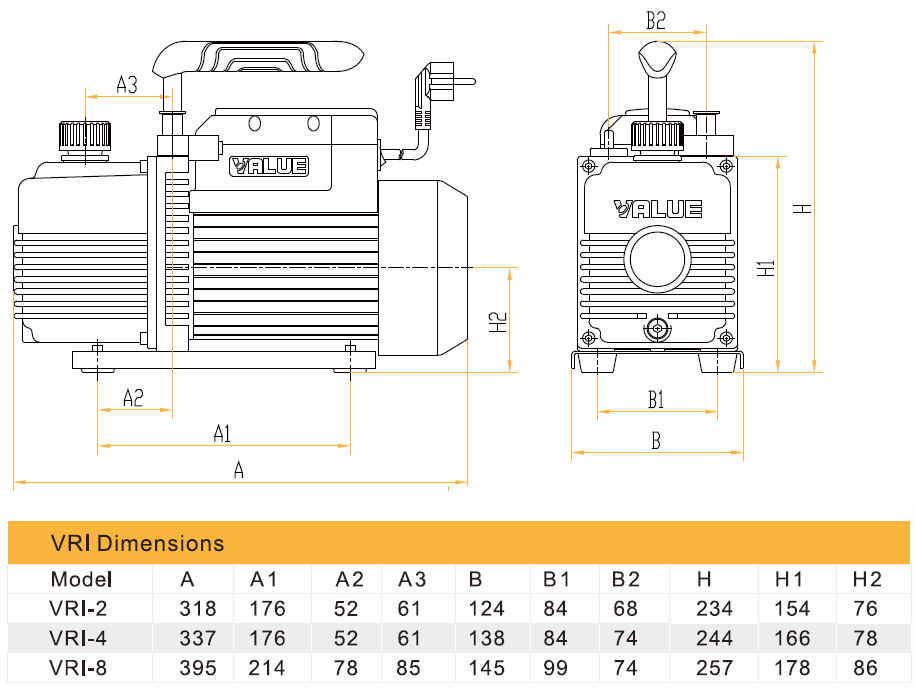 A3

VALUE

H2

A2

A1

A

B2

VALUE

H

H1

B1

B

VRI Dimensions

| Model | A | A1 | A2 | A3 | B | B1 | B2 | H | H1 | H2 |
|---|---|---|---|---|---|---|---|---|---|---|
| VRI-2 | 318 | 176 | 52 | 61 | 124 | 84 | 68 | 234 | 154 | 76 |
| VRI-4 | 337 | 176 | 52 | 61 | 138 | 84 | 74 | 244 | 166 | 78 |
| VRI-8 | 395 | 214 | 78 | 85 | 145 | 99 | 74 | 257 | 178 | 86 |