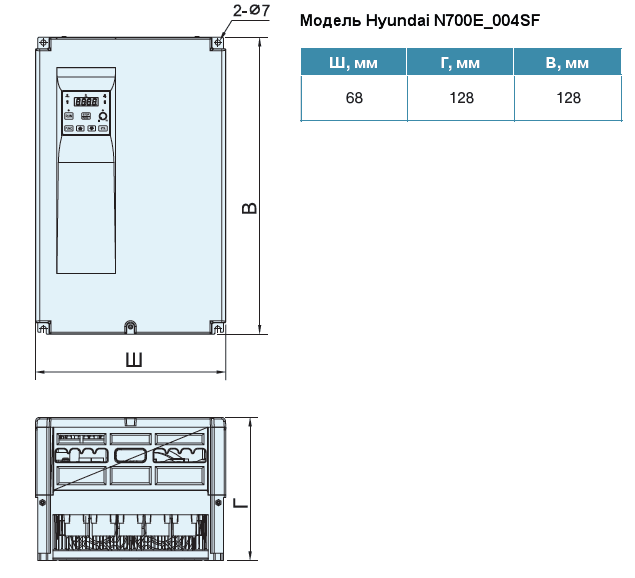 2-Ø7

В

Ш

Г

Модель Hyundai N700E_004SF

| Ш, мм | Г, мм | В, мм |
|---|---|---|
| 68 | 128 | 128 |