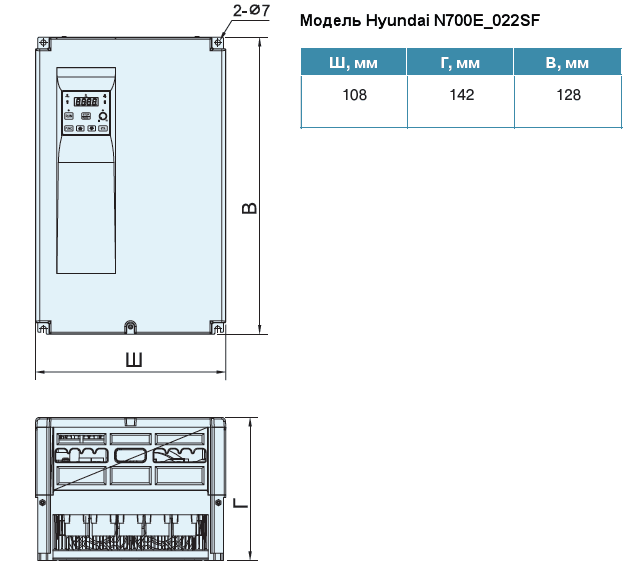 2-Ø7

В

Ш

Г

Модель Hyundai N700E_022SF

| Ш, мм | Г, мм | В, мм |
|---|---|---|
| 108 | 142 | 128 |