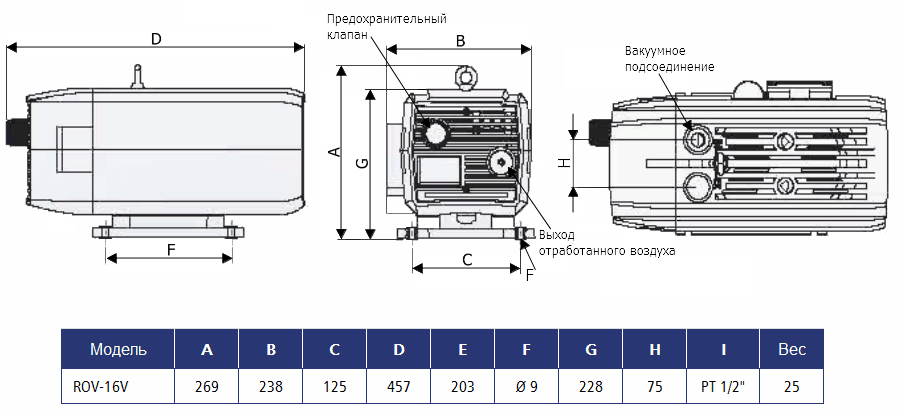 D

F

Предохранительный клапан

B

A

G

C

F

Выход отработанного воздуха

Вакуумное подсоединение

H

| Модель | A | B | C | D | E | F | G | H | I | Вес |
|---|---|---|---|---|---|---|---|---|---|---|
| ROV-16V | 269 | 238 | 125 | 457 | 203 | Ø 9 | 228 | 75 | PT 1/2" | 25 |