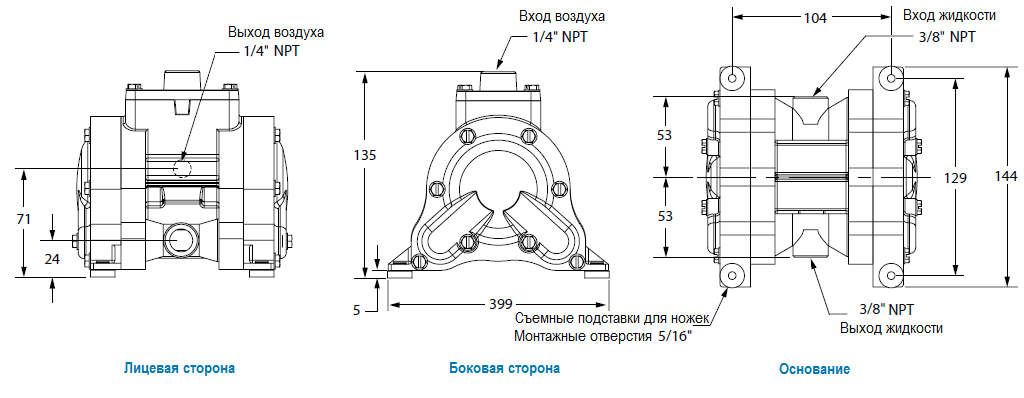 Выход воздуха
1/4" NPT

71
24

Лицевая сторона

Вход воздуха
1/4" NPT

135
5
399

Съемные подставки для ножек
Монтажные отверстия 5/16"

Боковая сторона

104
Вход жидкости
3/8" NPT

53
53
129
144

3/8" NPT
Выход жидкости

Основание