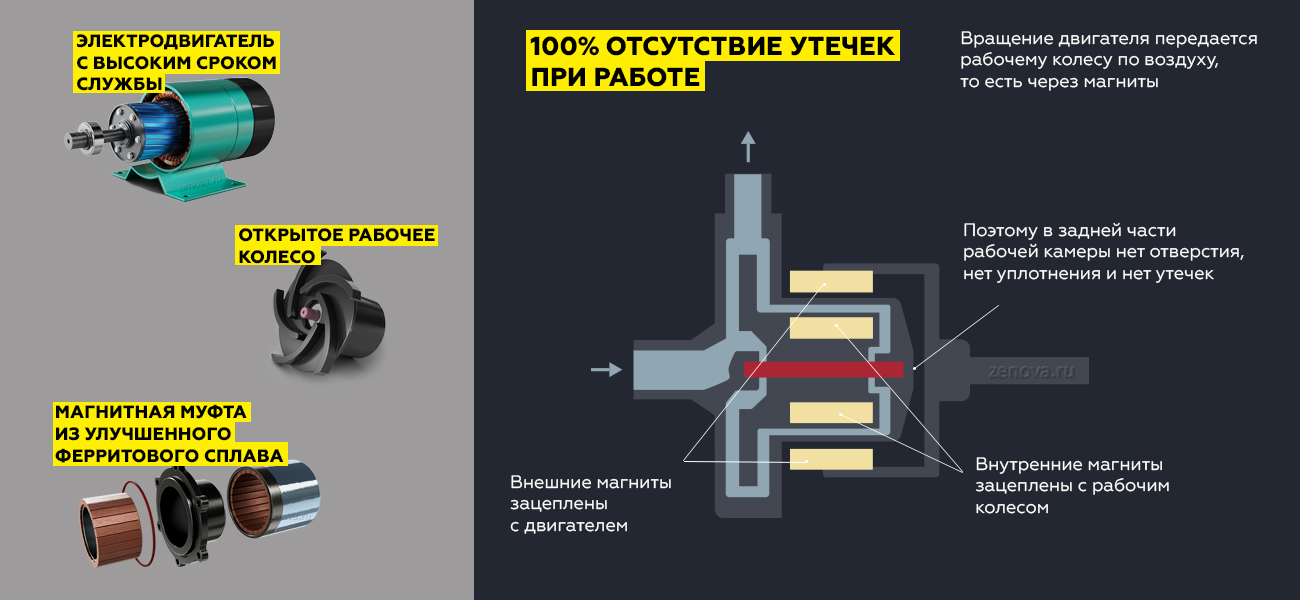 ЭЛЕКТРОДВИГАТЕЛЬ С ВЫСОКИМ СРОКОМ СЛУЖБЫ

ОТКРЫТОЕ РАБОЧЕЕ КОЛЕСО

МАГНИТНАЯ МУФТА ИЗ УЛУЧШЕННОГО ФЕРРИТОВОГО СПЛАВА

100% ОТСУТСТВИЕ УТЕЧЕК ПРИ РАБОТЕ

Вращение двигателя передается рабочему колесу по воздуху, то есть через магниты

Поэтому в задней части рабочей камеры нет отверстия, нет уплотнения и нет утечек

zenova.ru

Внешние магниты зацеплены с двигателем

Внутренние магниты зацеплены с рабочим колесом